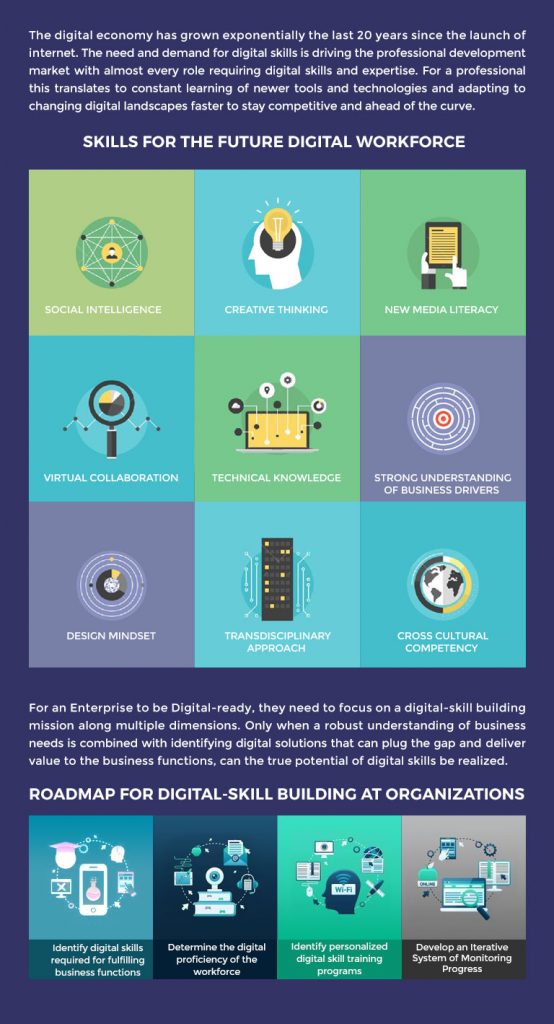 The digital economy has grown exponentially the last 20 years since the launch of internet. The need and demand for digital skills is driving the professional development market with almost every role requiring digital skills and expertise. For a professional this translates to constant learning of newer tools and technologies and adapting to changing digital landscapes faster to stay competitive and ahead of the curve.

SKILLS FOR THE FUTURE DIGITAL WORKFORCE

SOCIAL INTELLIGENCE

CREATIVE THINKING

NEW MEDIA LITERACY

VIRTUAL COLLABORATION

TECHNICAL KNOWLEDGE

STRONG UNDERSTANDING OF BUSINESS DRIVERS

DESIGN MINDSET

TRANSDISCIPLINARY APPROACH

CROSS CULTURAL COMPETENCY

For an Enterprise to be Digital-ready, they need to focus on a digital-skill building mission along multiple dimensions. Only when a robust understanding of business needs is combined with identifying digital solutions that can plug the gap and deliver value to the business functions, can the true potential of digital skills be realized.

ROADMAP FOR DIGITAL-SKILL BUILDING AT ORGANIZATIONS

Wi-Fi

ONLINE

Identify digital skills required for fulfilling business functions

Determine the digital proficiency of the workforce

Identify personalized digital skill training programs

Develop an Iterative System of Monitoring Progress