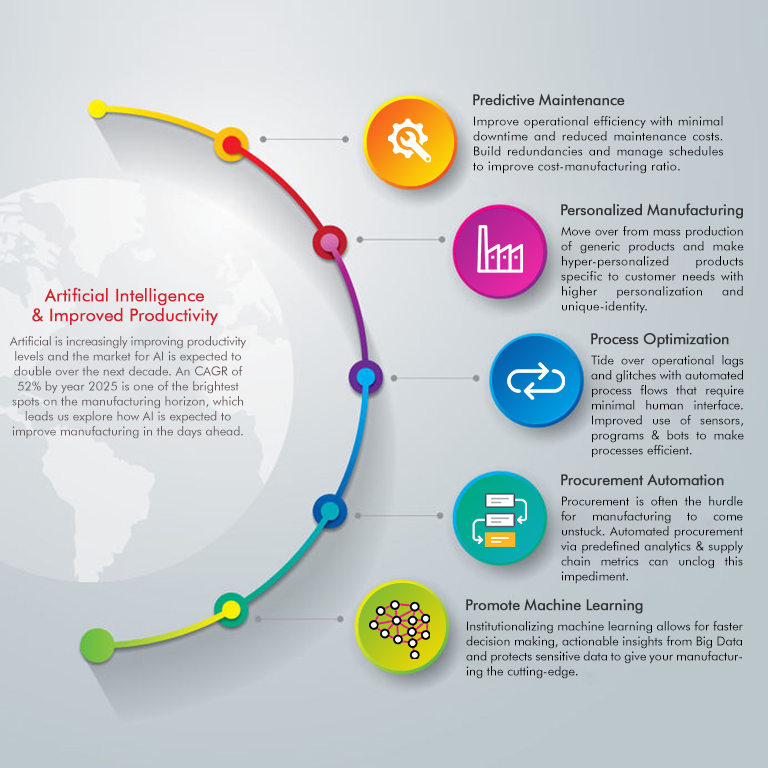 Artificial Intelligence & Improved Productivity

Artificial is increasingly improving productivity levels and the market for AI is expected to double over the next decade. An CAGR of 52% by year 2025 is one of the brightest spots on the manufacturing horizon, which leads us explore how AI is expected to improve manufacturing in the days ahead.

Predictive Maintenance

Improve operational efficiency with minimal downtime and reduced maintenance costs. Build redundancies and manage schedules to improve cost-manufacturing ratio.

Personalized Manufacturing

Move over from mass production of generic products and make hyper-personalized products specific to customer needs with higher personalization and unique-identity.

Process Optimization

Tide over operational lags and glitches with automated process flows that require minimal human interface. Improved use of sensors, programs & bots to make processes efficient.

Procurement Automation

Procurement is often the hurdle for manufacturing to come unstuck. Automated procurement via predefined analytics & supply chain metrics can unclog this impediment.

Promote Machine Learning

Institutionalizing machine learning allows for faster decision making, actionable insights from Big Data and protects sensitive data to give your manufacturing the cutting-edge.